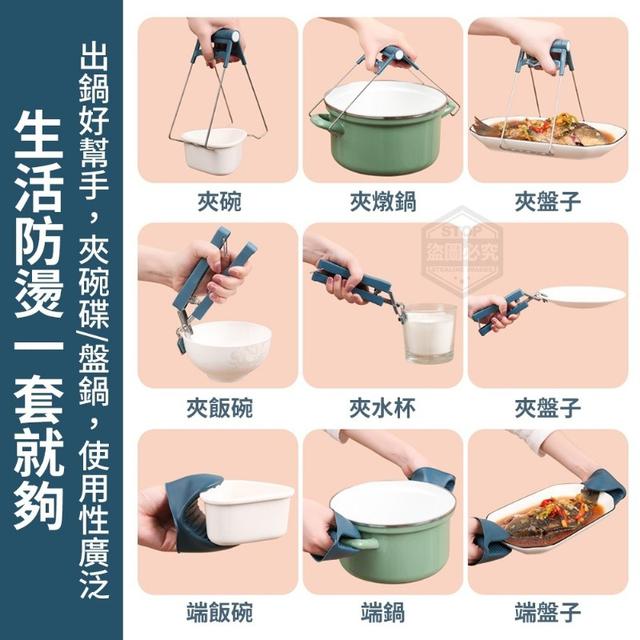 生活防燙一套就夠

出鍋好幫手，夾碗碟/盤鍋，使用性廣泛

夾碗

夾燉鍋

夾盤子

STOP
盜圖必究

夾飯碗

夾水杯

夾盤子

端飯碗

端鍋

端盤子